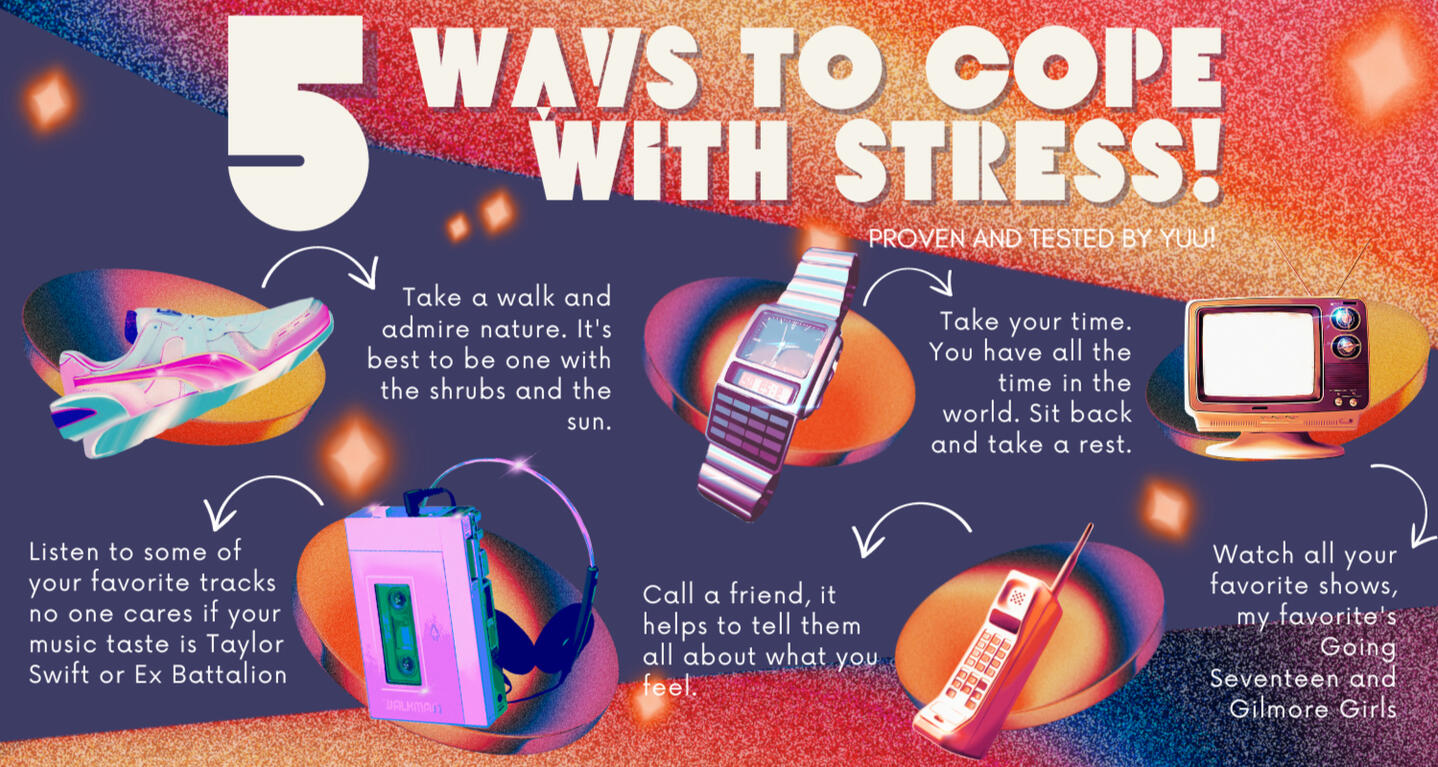 5 WAYS TO COPE WITH STRESS!

PROVEN AND TESTED BY YUU!

Take a walk and admire nature. It's best to be one with the shrubs and the sun.

Take your time. You have all the time in the world. Sit back and take a rest.

Listen to some of your favorite tracks no one cares if your music taste is Taylor Swift or Ex Battalion

WALKMAN

Call a friend, it helps to tell them all about what you feel.

Watch all your favorite shows, my favorite's Going Seventeen and Gilmore Girls